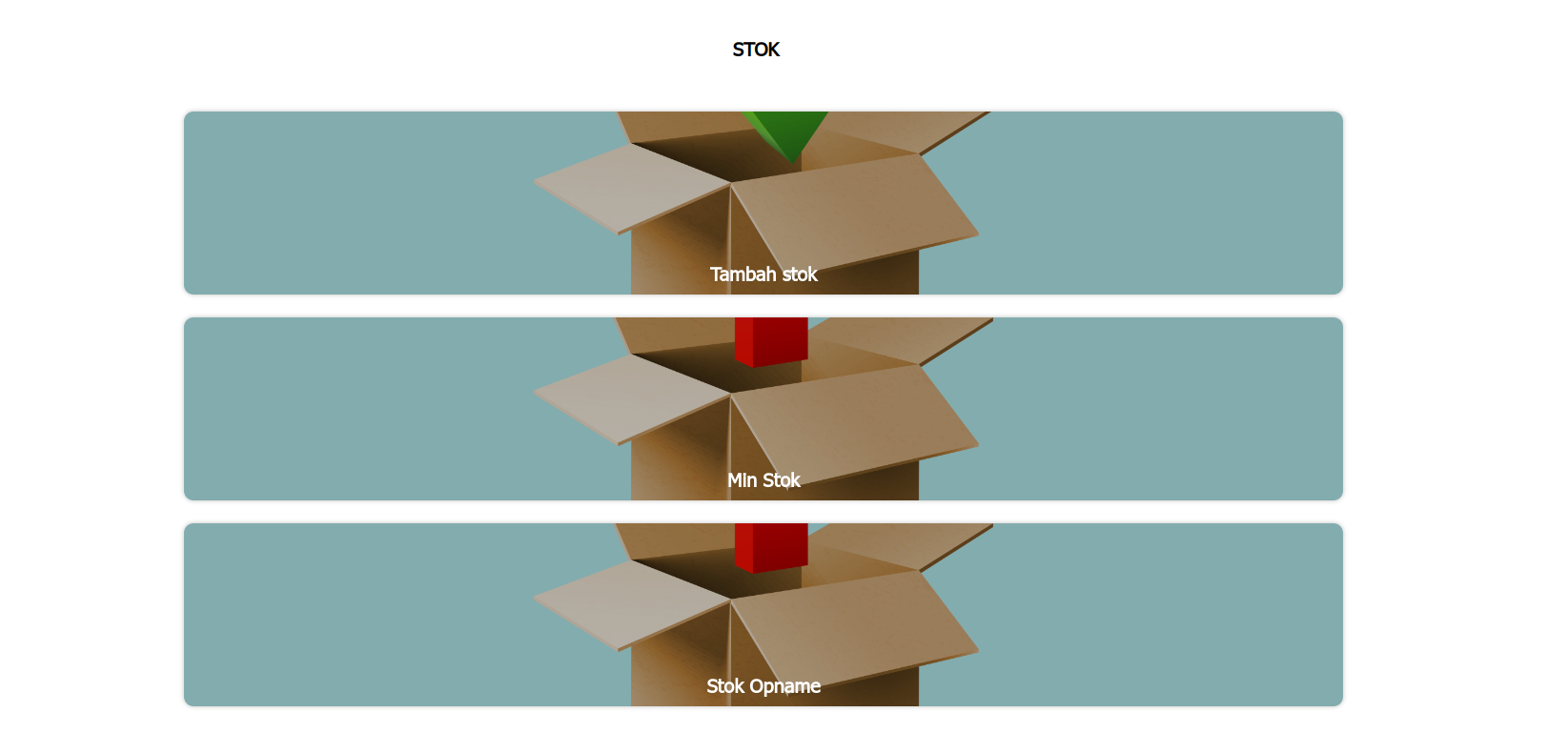 STOK

Tambah stok

Min Stok

Stok Opname